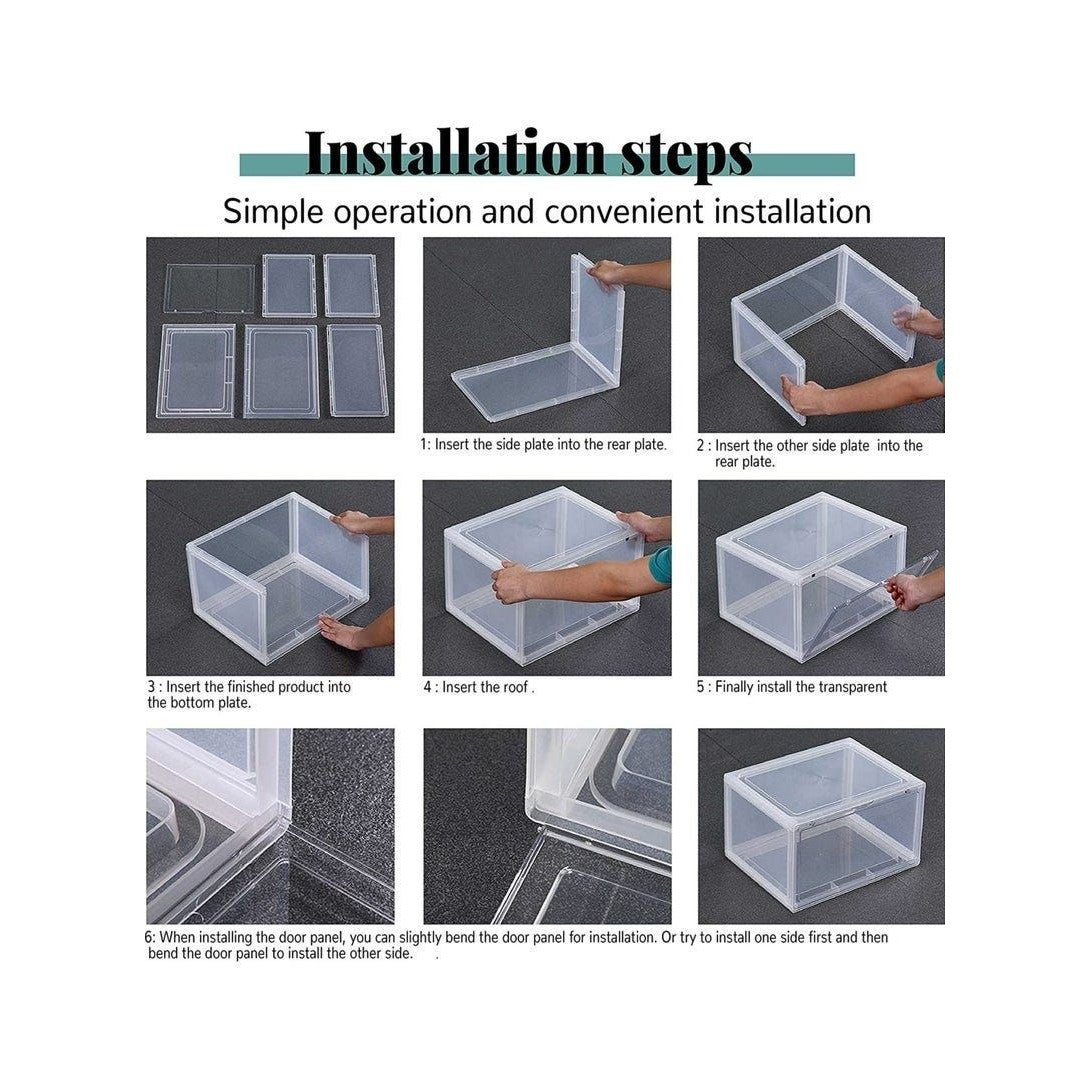 Installation steps

Simple operation and convenient installation

1: Insert the side plate into the rear plate.

2 : Insert the other side plate into the rear plate.

3 : Insert the finished product into the bottom plate.

4 : Insert the roof .

5 : Finally install the transparent

6: When installing the door panel, you can slightly bend the door panel for installation. Or try to install one side first and then bend the door panel to install the other side. .